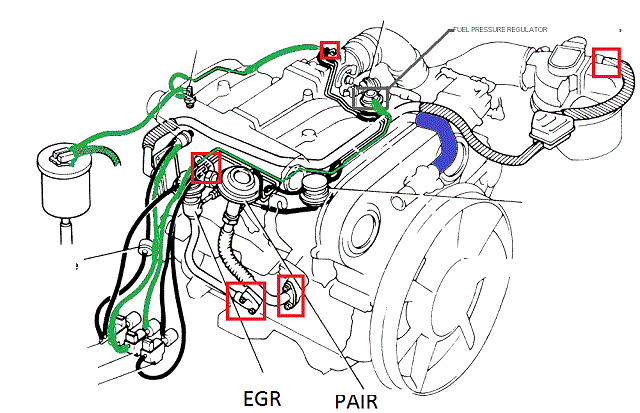 FUEL PRESSURE REGULATOR

EGR

PAIR